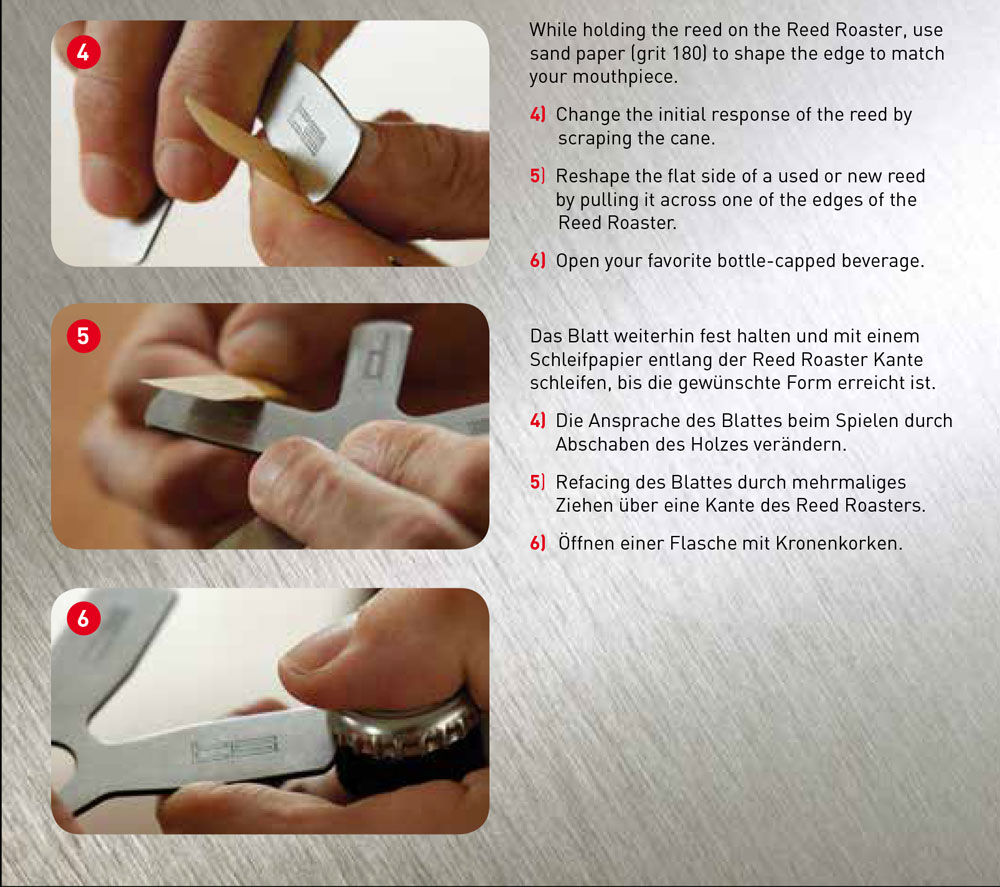 4

5

6

While holding the reed on the Reed Roaster, use sand paper (grit 180) to shape the edge to match your mouthpiece.

4) Change the initial response of the reed by scraping the cane.

5) Reshape the flat side of a used or new reed by pulling it across one of the edges of the Reed Roaster.

6) Open your favorite bottle-capped beverage.

Das Blatt weiterhin fest halten und mit einem Schleifpapier entlang der Reed Roaster Kante schleifen, bis die gewünschte Form erreicht ist.

4) Die Ansprache des Blattes beim Spielen durch Abschaben des Holzes verändern.

5) Refacing des Blattes durch mehrmaliges Ziehen über eine Kante des Reed Roasters.

6) Öffnen einer Flasche mit Kronenkorken.